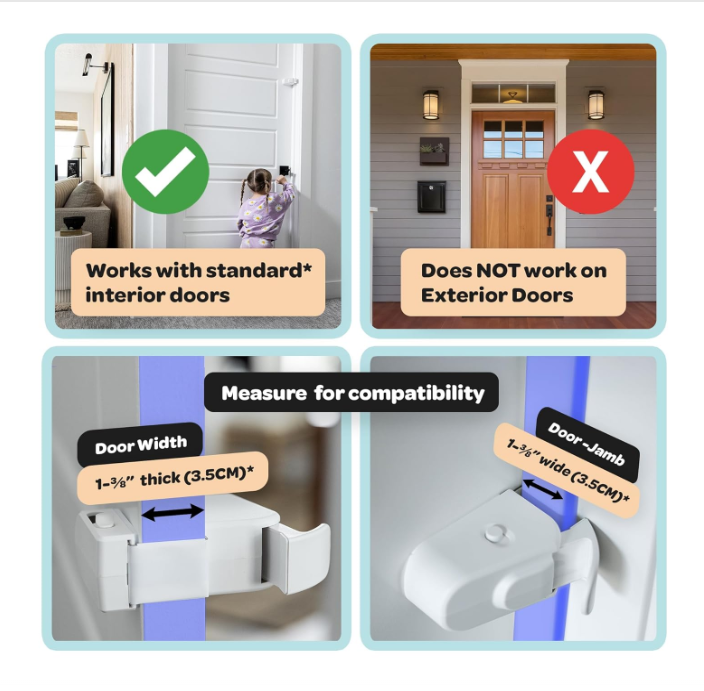 Works with standard* interior doors

X

Does NOT work on Exterior Doors

Measure for compatibility

Door Width

1-⅜" thick (3.5CM)*

Door -Jamb

1-⅜" wide (3.5CM)*