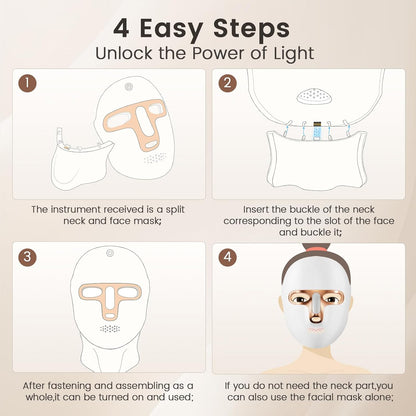 4 Easy Steps
Unlock the Power of Light

1

The instrument received is a split neck and face mask;

2

Insert the buckle of the neck corresponding to the slot of the face and buckle it;

3

After fastening and assembling as a whole,it can be turned on and used;

4

If you do not need the neck part,you can also use the facial mask alone;