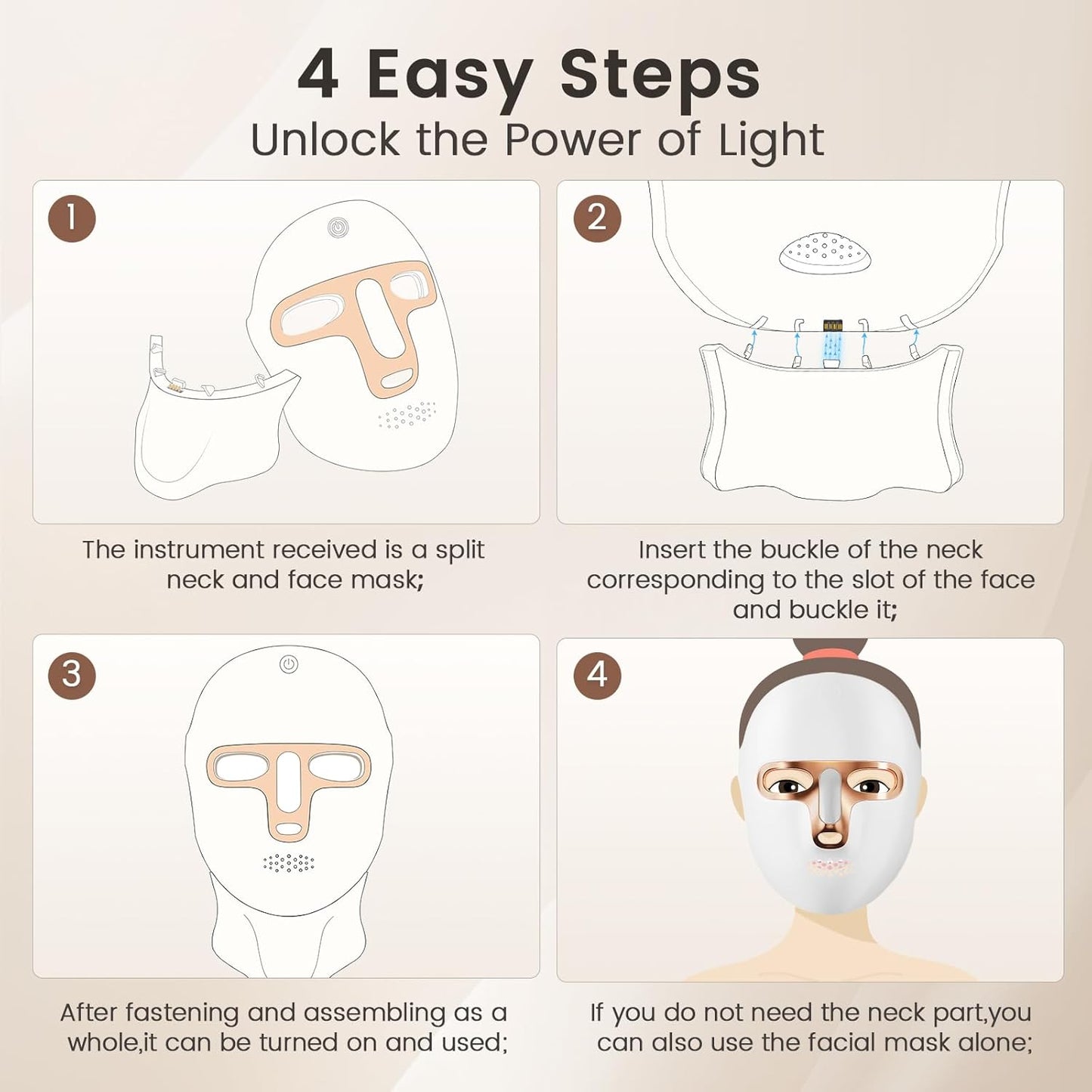 4 Easy Steps
Unlock the Power of Light

1

The instrument received is a split neck and face mask;

2

Insert the buckle of the neck corresponding to the slot of the face and buckle it;

3

After fastening and assembling as a whole,it can be turned on and used;

4

If you do not need the neck part,you can also use the facial mask alone;