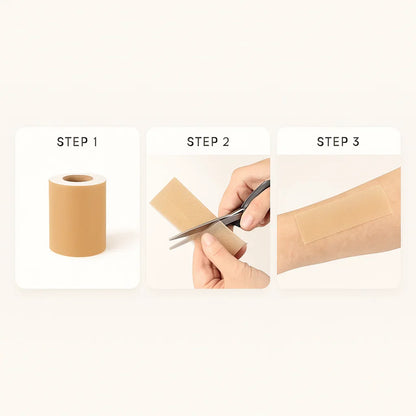 STEP 1

STEP 2

STEP 3