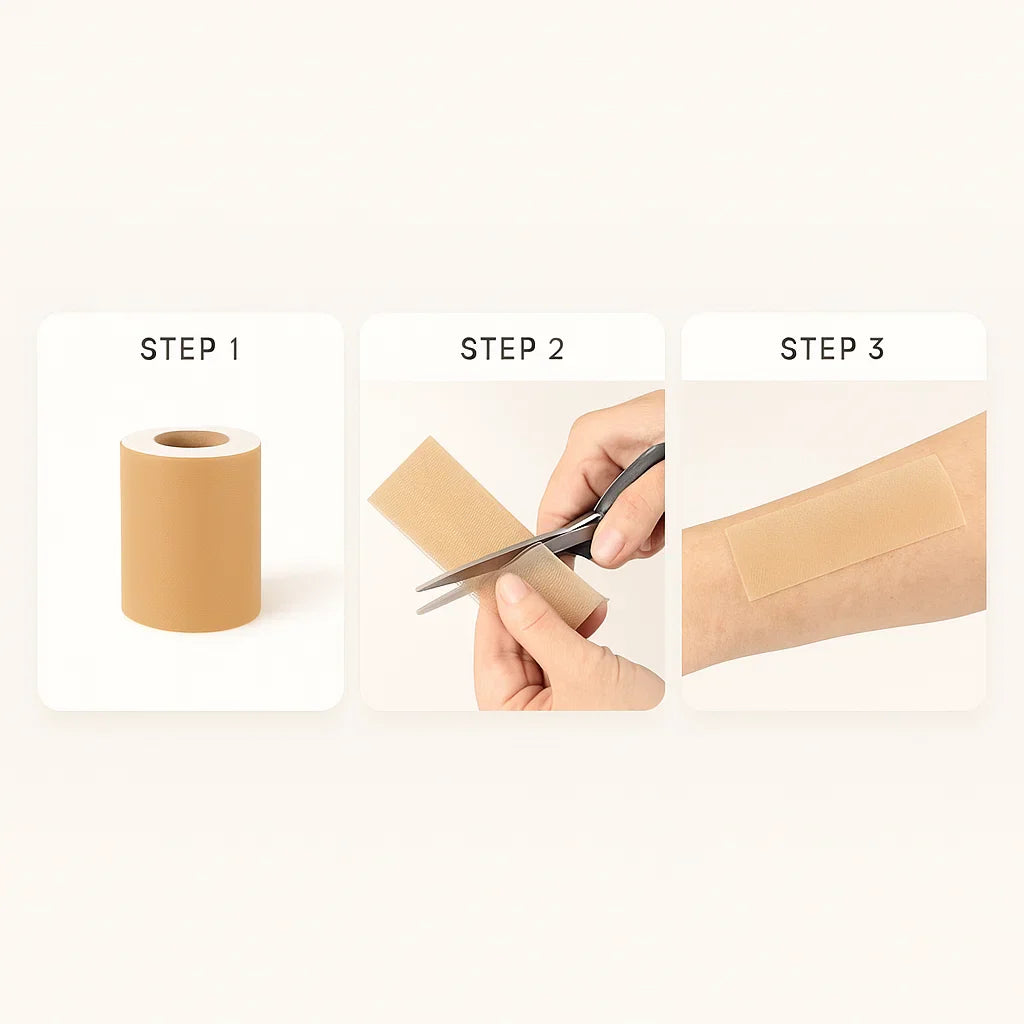 STEP 1

STEP 2

STEP 3